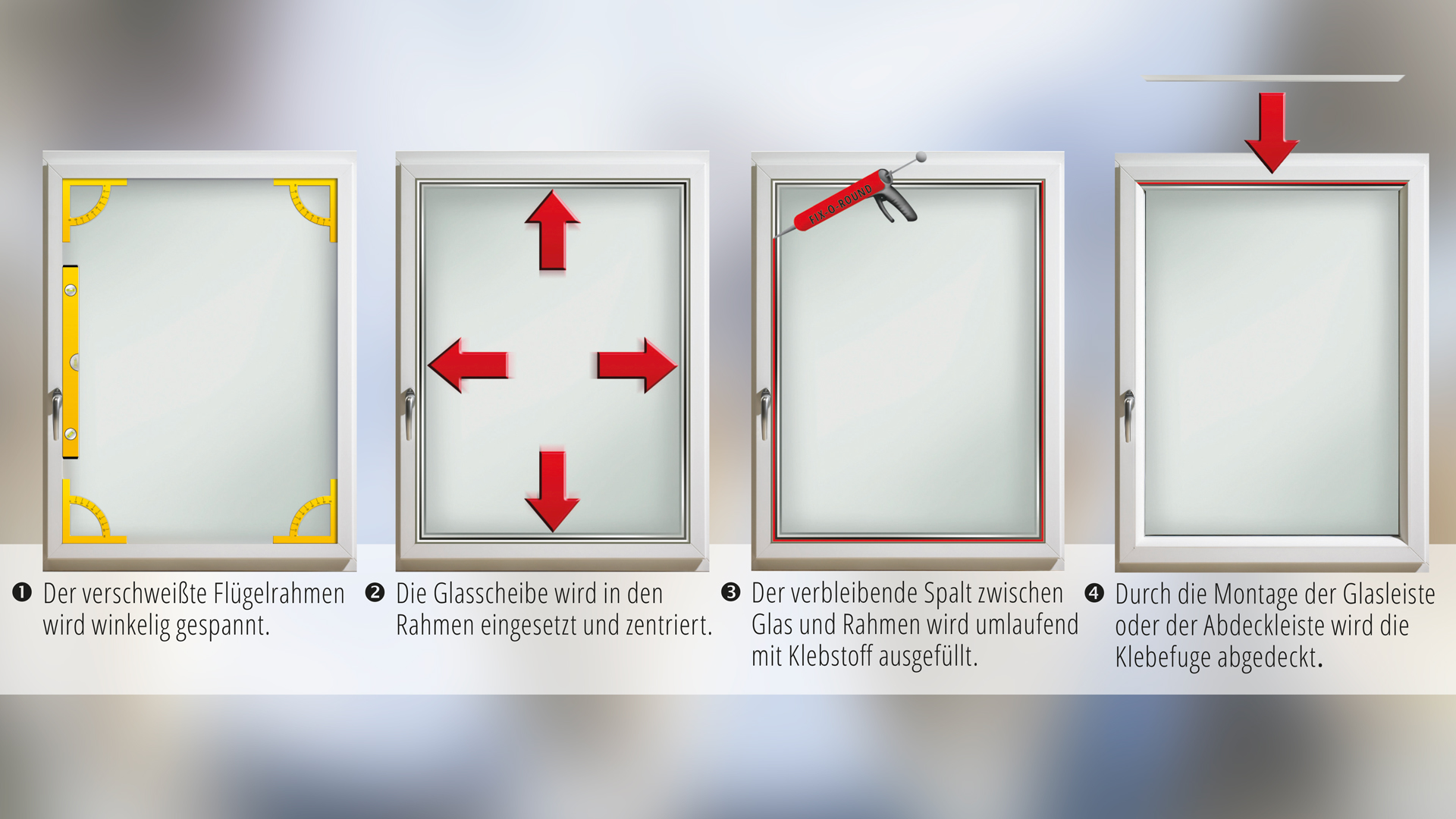 FIX-O-ROUND

❶ Der verschweißte Flügelrahmen wird winkelig gespannt.

❷ Die Glasscheibe wird in den Rahmen eingesetzt und zentriert.

❸ Der verbleibende Spalt zwischen Glas und Rahmen wird umlaufend mit Klebstoff ausgefüllt.

❹ Durch die Montage der Glasleiste oder der Abdeckleiste wird die Klebefuge abgedeckt.